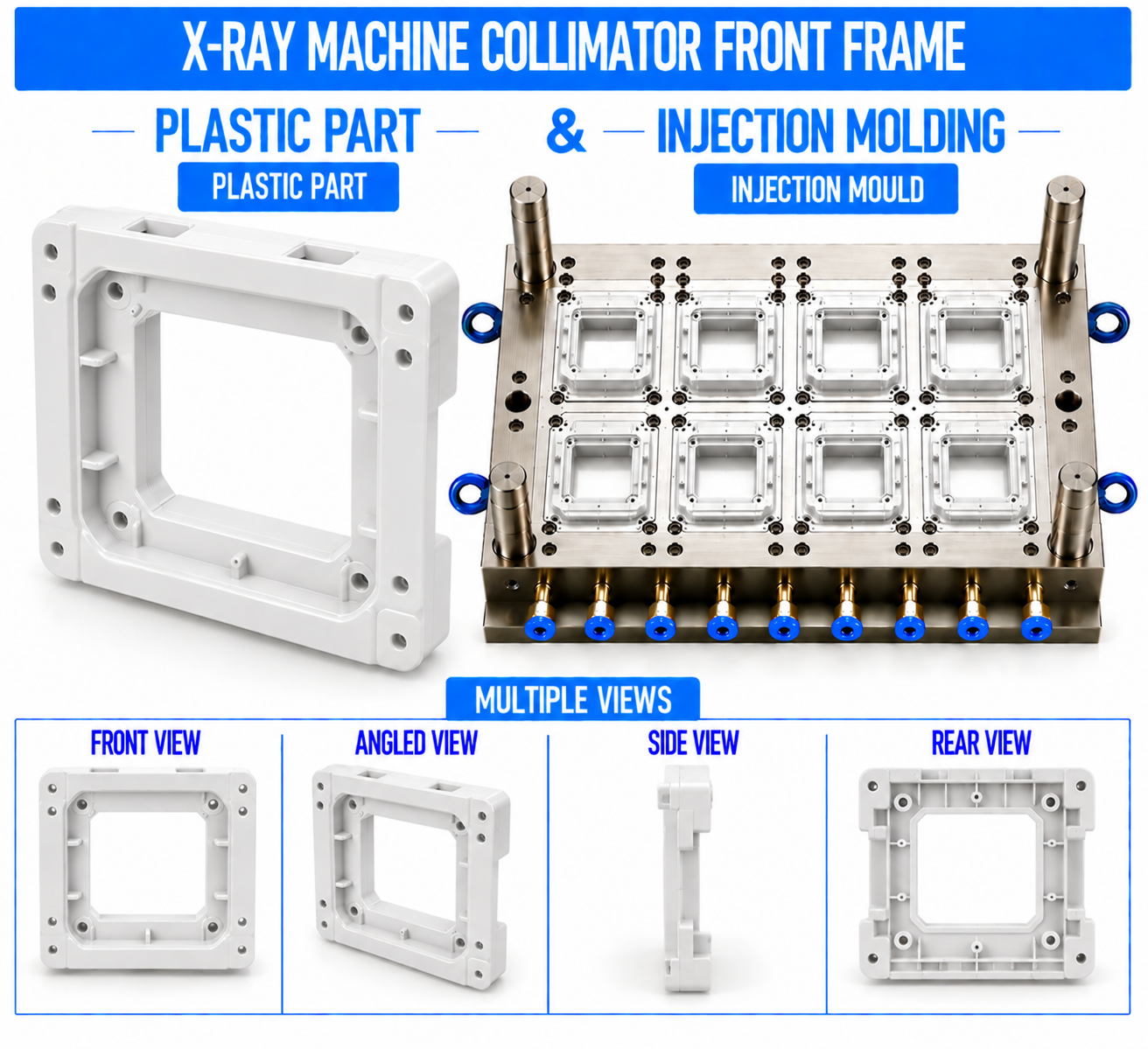 X-RAY MACHINE COLLIMATOR FRONT FRAME

- PLASTIC PART - & - INJECTION MOLDING -

PLASTIC PART

INJECTION MOULD

MULTIPLE VIEWS

FRONT VIEW

ANGLED VIEW

SIDE VIEW

REAR VIEW